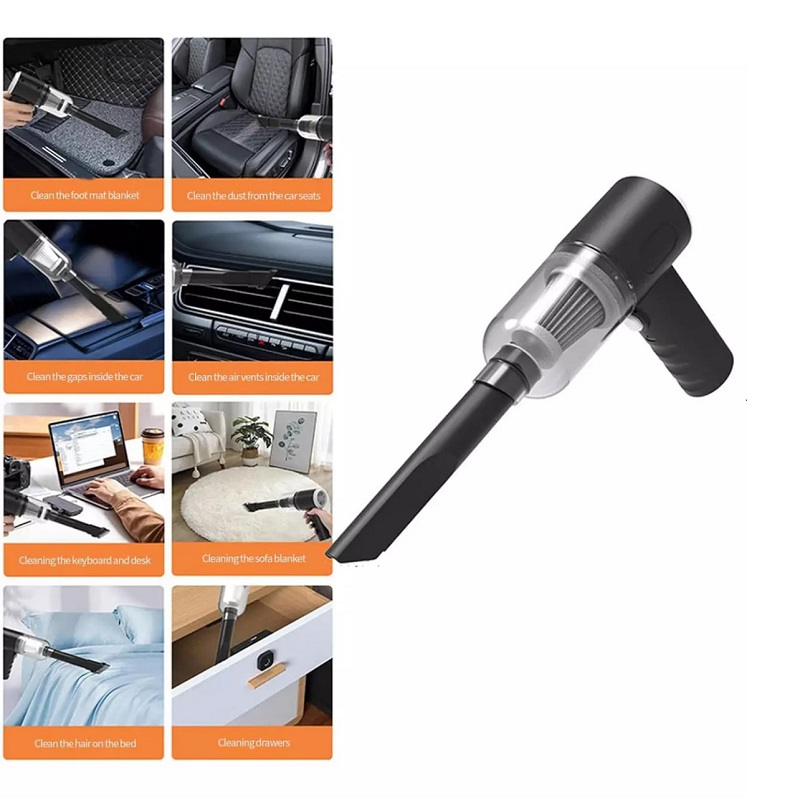 Clean the foot mat blanket

Clean the dust from the car seats

Clean the gaps inside the car

Clean the air vents inside the car

Cleaning the keyboard and desk

Cleaning the sofa blanket

Clean the hair on the bed

Cleaning drawers